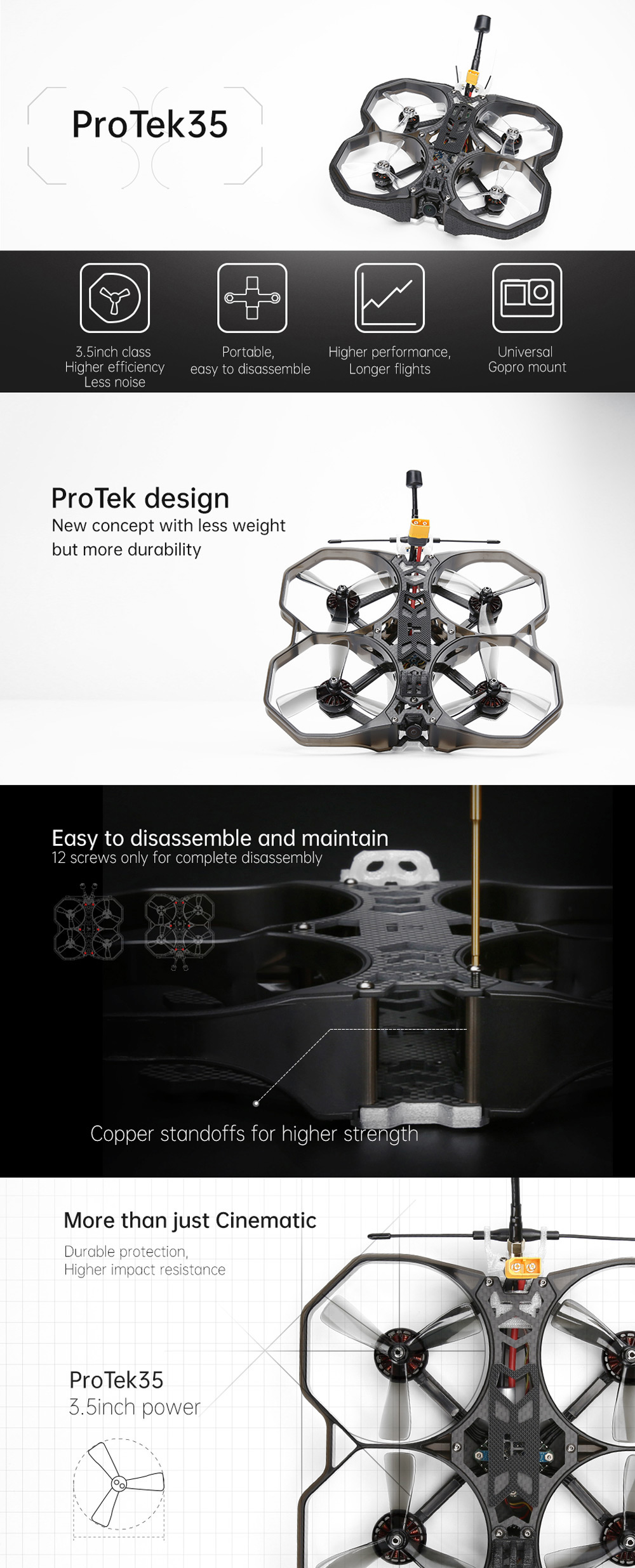 ProTek35

3.5inch class
Higher efficiency
Less noise

Portable,
easy to disassemble

Higher performance,
Longer flights

Universal
Gopro mount

ProTek design
New concept with less weight but more durability

Easy to disassemble and maintain
12 screws only for complete disassembly

Copper standoffs for higher strength

More than just Cinematic
Durable protection,
Higher impact resistance

ProTek35
3.5inch power