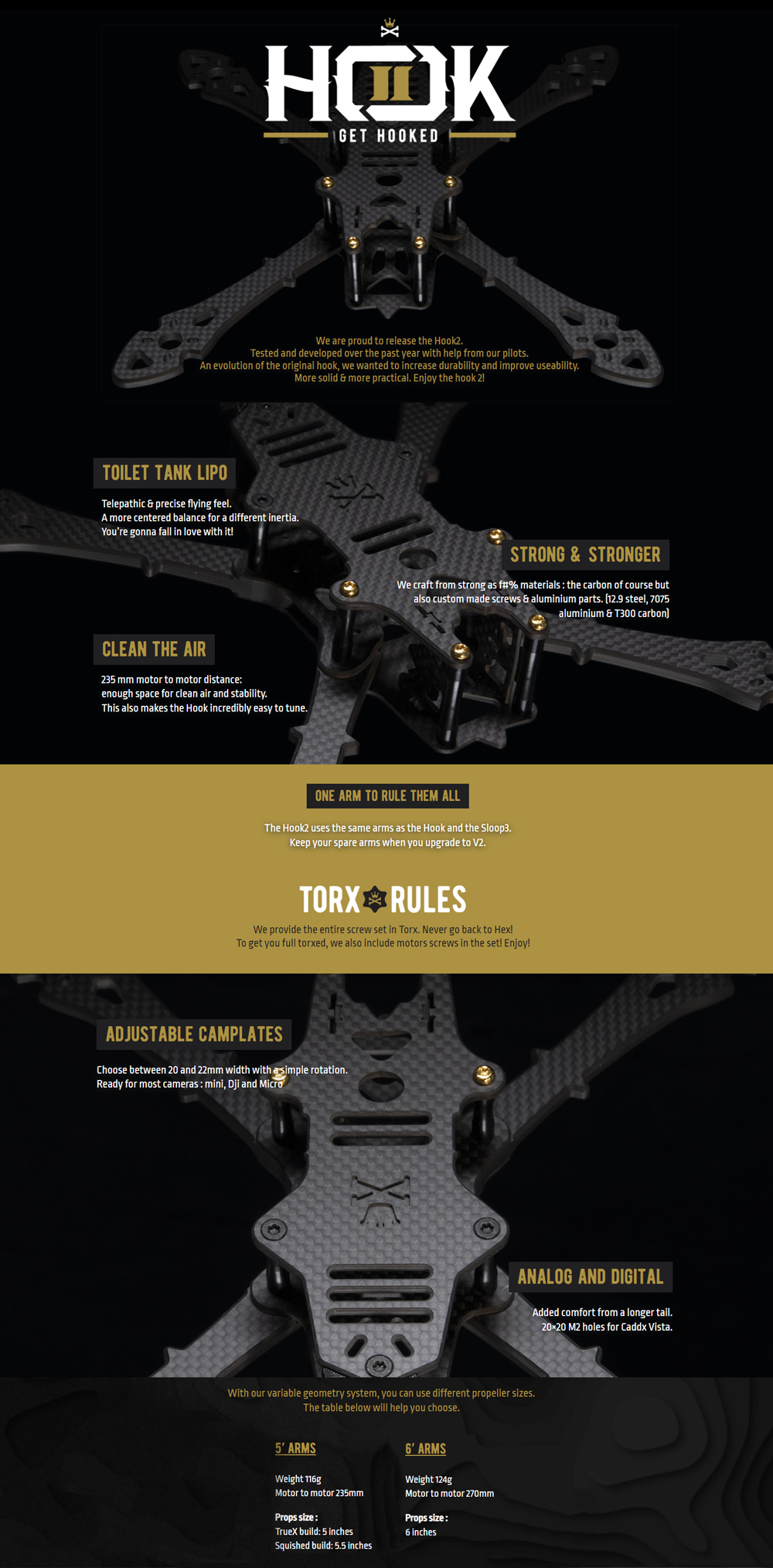 HOOK
II
GET HOOKED

We are proud to release the Hook2.
Tested and developed over the past year with help from our pilots.
An evolution of the original hook, we wanted to increase durability and improve useability.
More solid & more practical. Enjoy the hook 2!

TOILET TANK LIPO

Telepathic & precise flying feel.
A more centered balance for a different inertia.
You're gonna fall in love with it!

STRONG & STRONGER

We craft from strong as f#% materials : the carbon of course but also custom made screws & aluminium parts. (12.9 steel, 7075 aluminium & T300 carbon)

CLEAN THE AIR

235 mm motor to motor distance:
enough space for clean air and stability.
This also makes the Hook incredibly easy to tune.

ONE ARM TO RULE THEM ALL

The Hook2 uses the same arms as the Hook and the Sloop3.
Keep your spare arms when you upgrade to V2.

TORX RULES

We provide the entire screw set in Torx. Never go back to Hex!
To get you full torxed, we also include motors screws in the set! Enjoy!

ADJUSTABLE CAMPLATES

Choose between 20 and 22mm width with a simple rotation.
Ready for most cameras : mini, Dji and Micro

ANALOG AND DIGITAL

Added comfort from a longer tail.
20×20 M2 holes for Caddx Vista.

With our variable geometry system, you can use different propeller sizes.
The table below will help you choose.

5' ARMS

Weight 116g
Motor to motor 235mm

Props size :
TrueX build: 5 inches
Squished build: 5.5 inches

6' ARMS

Weight 124g
Motor to motor 270mm

Props size :
6 inches