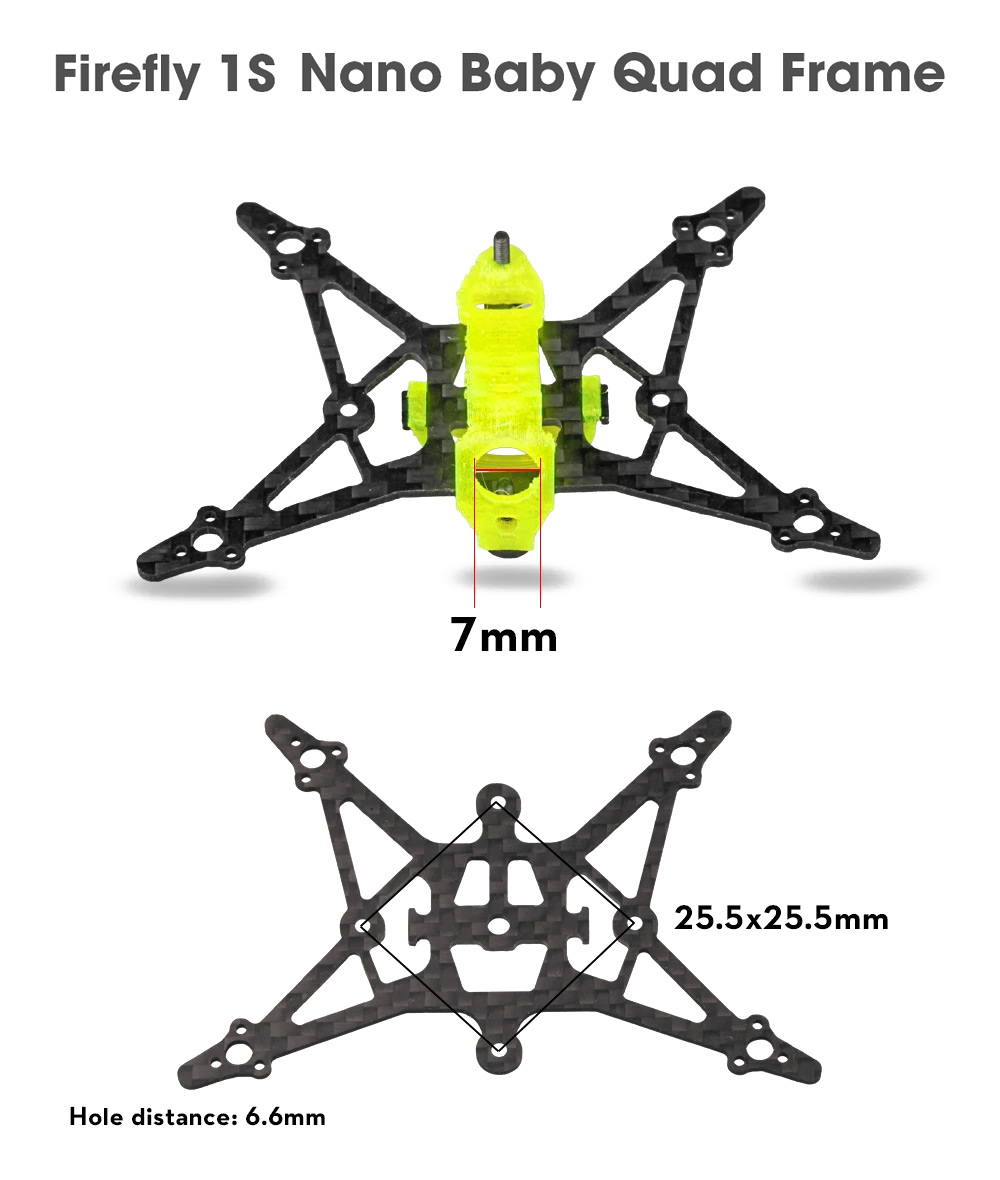 Firefly 1S Nano Baby Quad Frame

7mm

25.5x25.5mm

Hole distance: 6.6mm