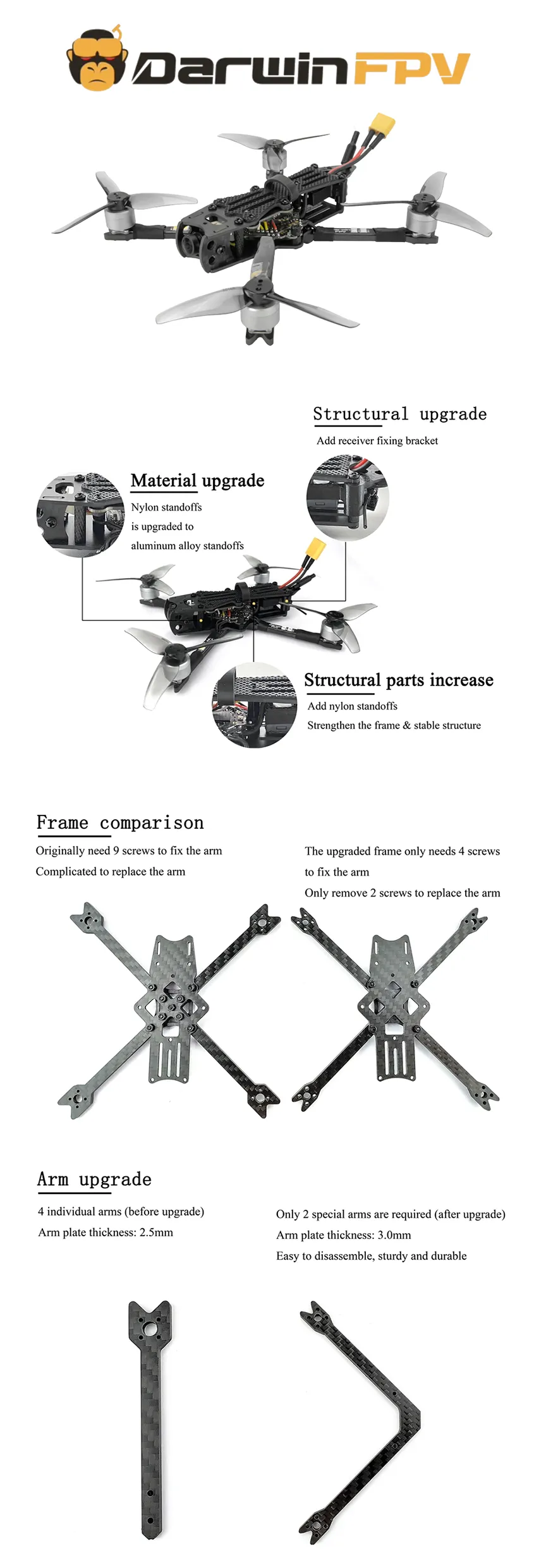 DarwinFPV

Structural upgrade
Add receiver fixing bracket

Material upgrade
Nylon standoffs is upgraded to aluminum alloy standoffs

Structural parts increase
Add nylon standoffs
Strengthen the frame & stable structure

Frame comparison
Originally need 9 screws to fix the arm
Complicated to replace the arm

The upgraded frame only needs 4 screws to fix the arm
Only remove 2 screws to replace the arm

Arm upgrade
4 individual arms (before upgrade)
Arm plate thickness: 2.5mm

Only 2 special arms are required (after upgrade)
Arm plate thickness: 3.0mm
Easy to disassemble, sturdy and durable