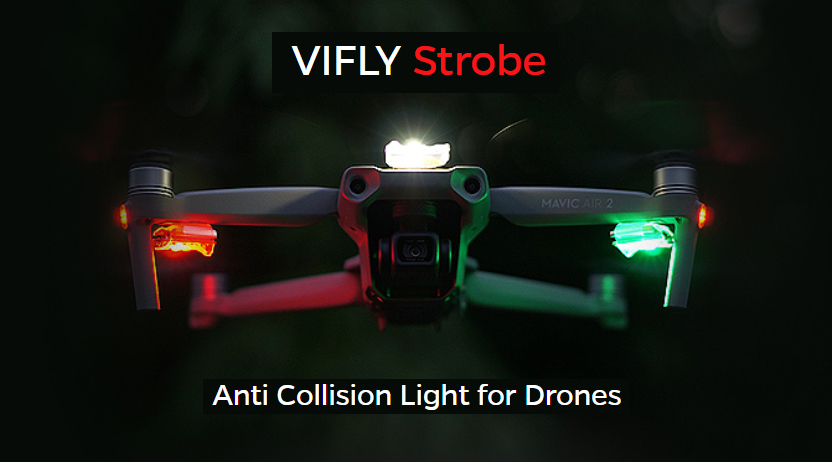 VIFLY Strobe

MAVIC AIR 2

Anti Collision Light for Drones