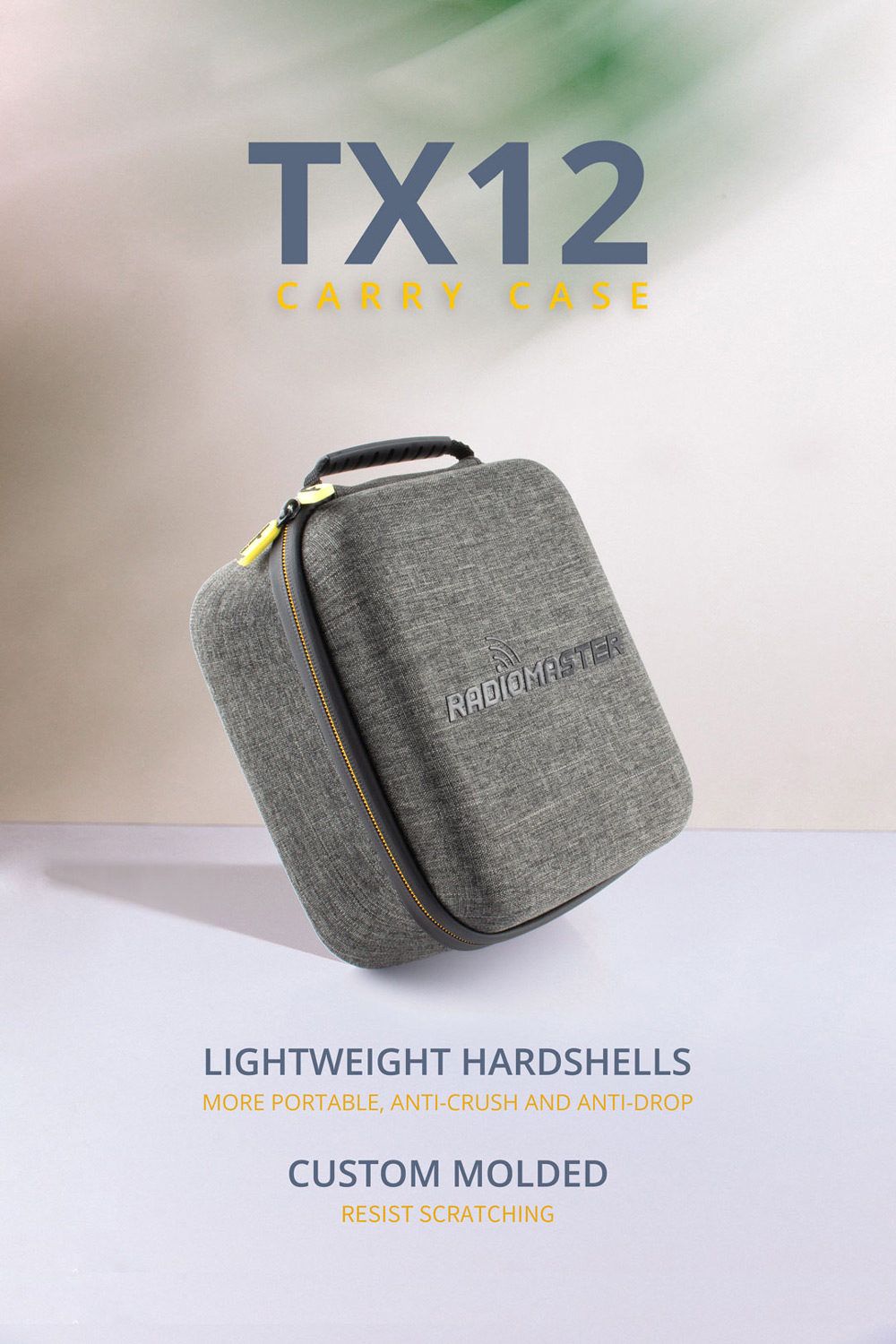 TX12
CARRY CASE

RADIOMASTER

LIGHTWEIGHT HARDSHELLS
MORE PORTABLE, ANTI-CRUSH AND ANTI-DROP

CUSTOM MOLDED
RESIST SCRATCHING